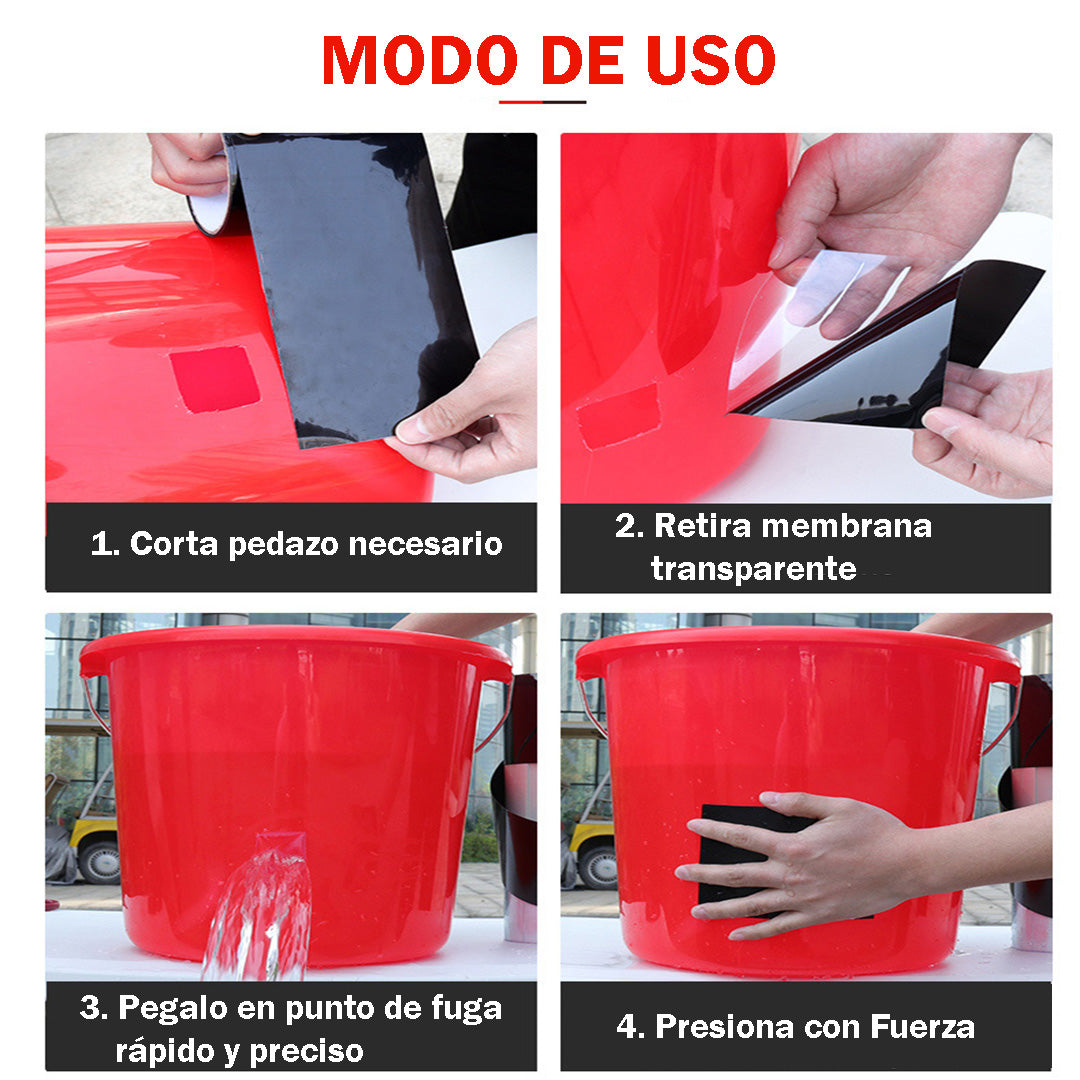 MODO DE USO

1. Corta pedazo necesario

2. Retira membrana transparente

3. Pegalo en punto de fuga rápido y preciso

4. Presiona con Fuerza