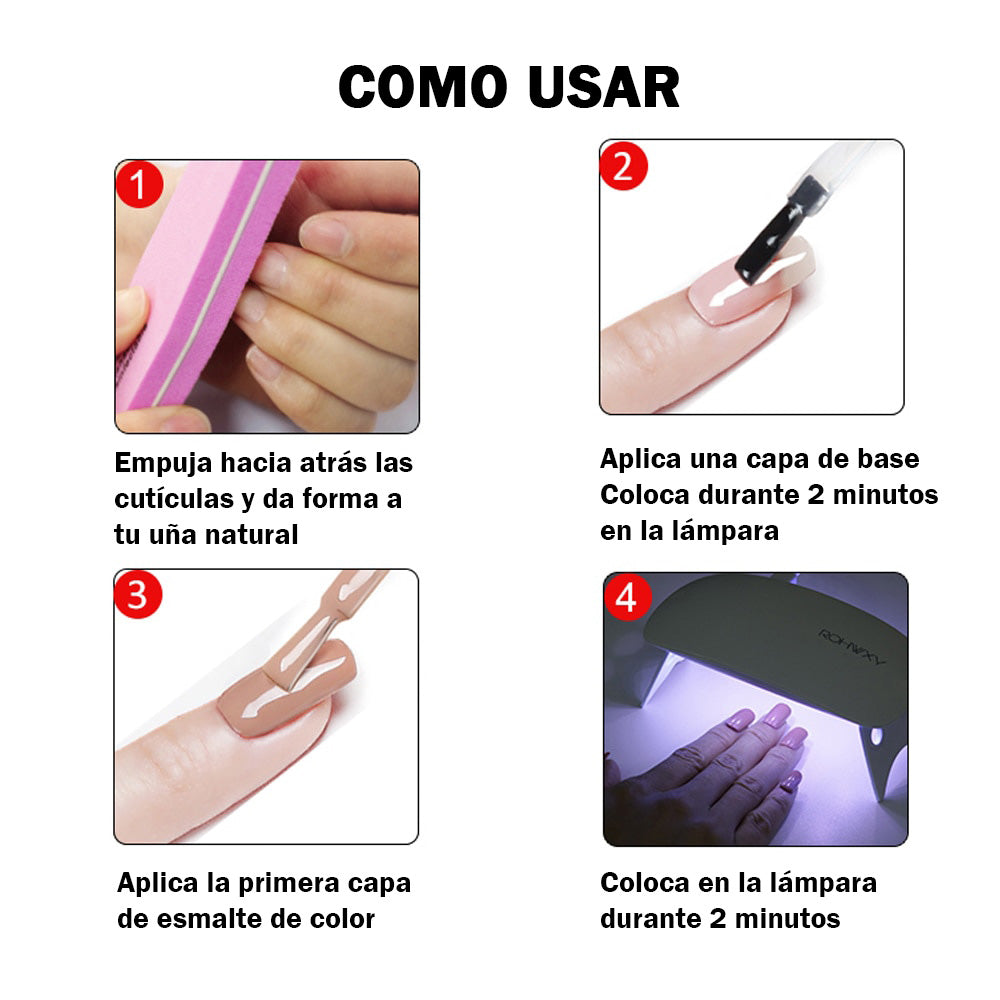 COMO USAR

1

Empuja hacia atrás las cutículas y da forma a tu uña natural

2

Aplica una capa de base
Coloca durante 2 minutos en la lámpara

3

Aplica la primera capa de esmalte de color

4

ROHWXY

Coloca en la lámpara durante 2 minutos